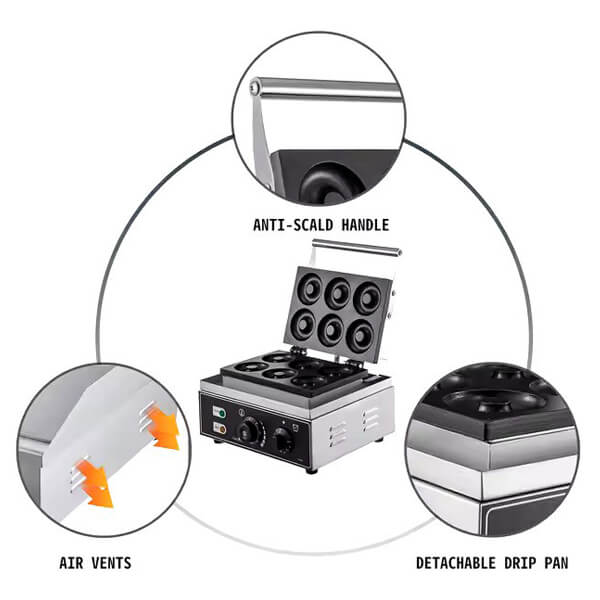 ANTI-SCALD HANDLE

AIR VENTS

DETACHABLE DRIP PAN