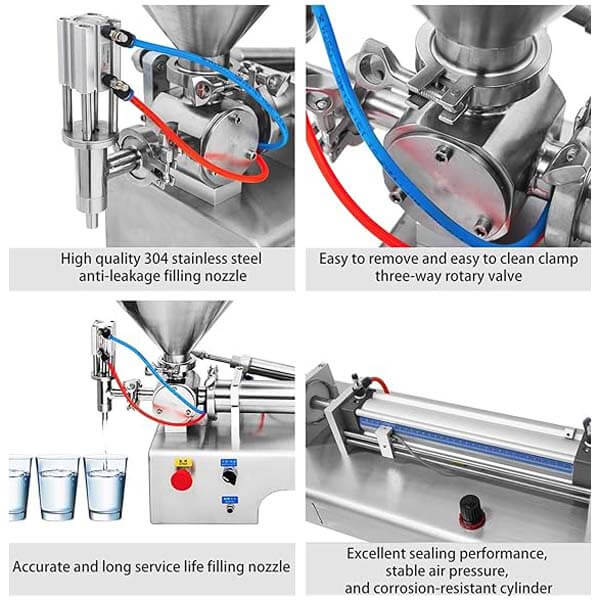 High quality 304 stainless steel anti-leakage filling nozzle

Easy to remove and easy to clean clamp three-way rotary valve

Accurate and long service life filling nozzle

Excellent sealing performance, stable air pressure, and corrosion-resistant cylinder