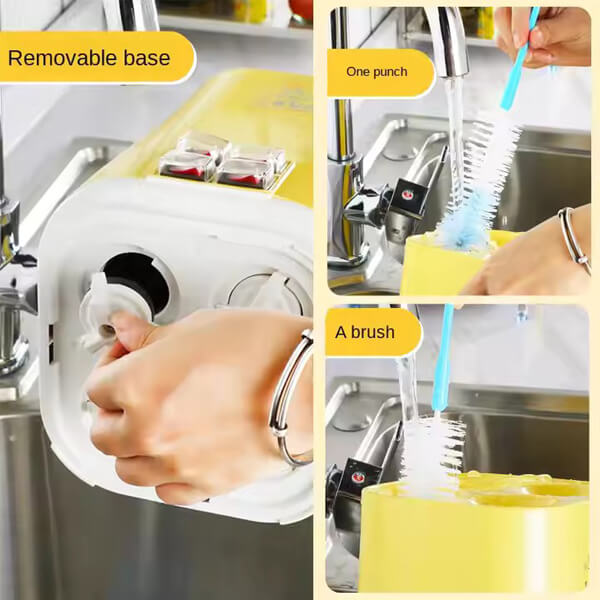 Removable base

One punch

A brush