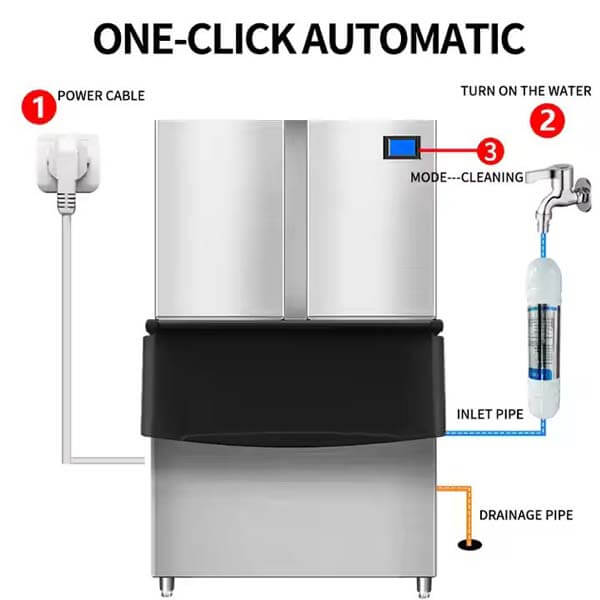 ONE-CLICK AUTOMATIC

1 POWER CABLE

TURN ON THE WATER
2

3
MODE---CLEANING

INLET PIPE

DRAINAGE PIPE