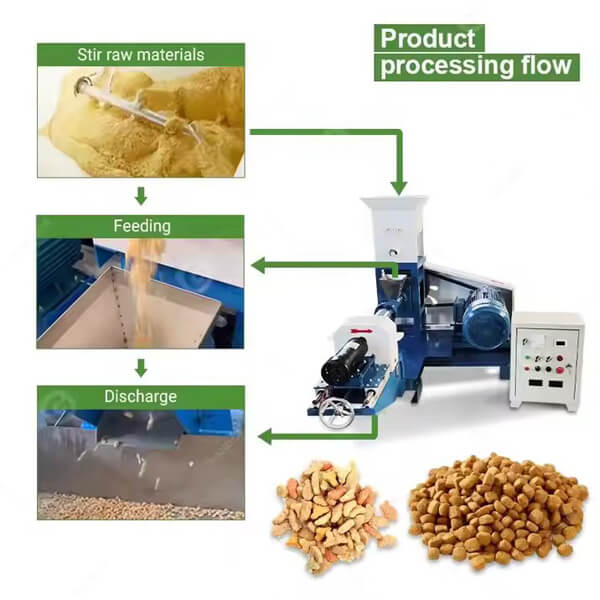 Product processing flow

Stir raw materials

Feeding

Discharge